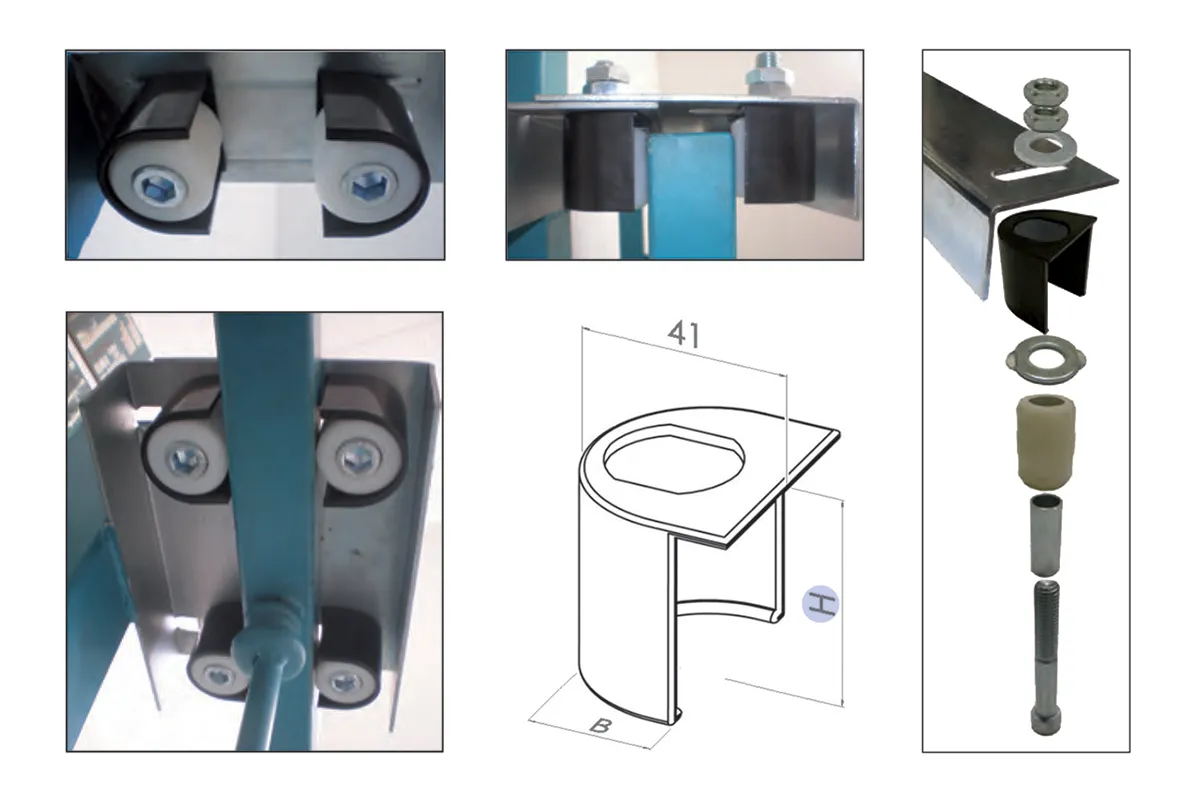 41

H

B